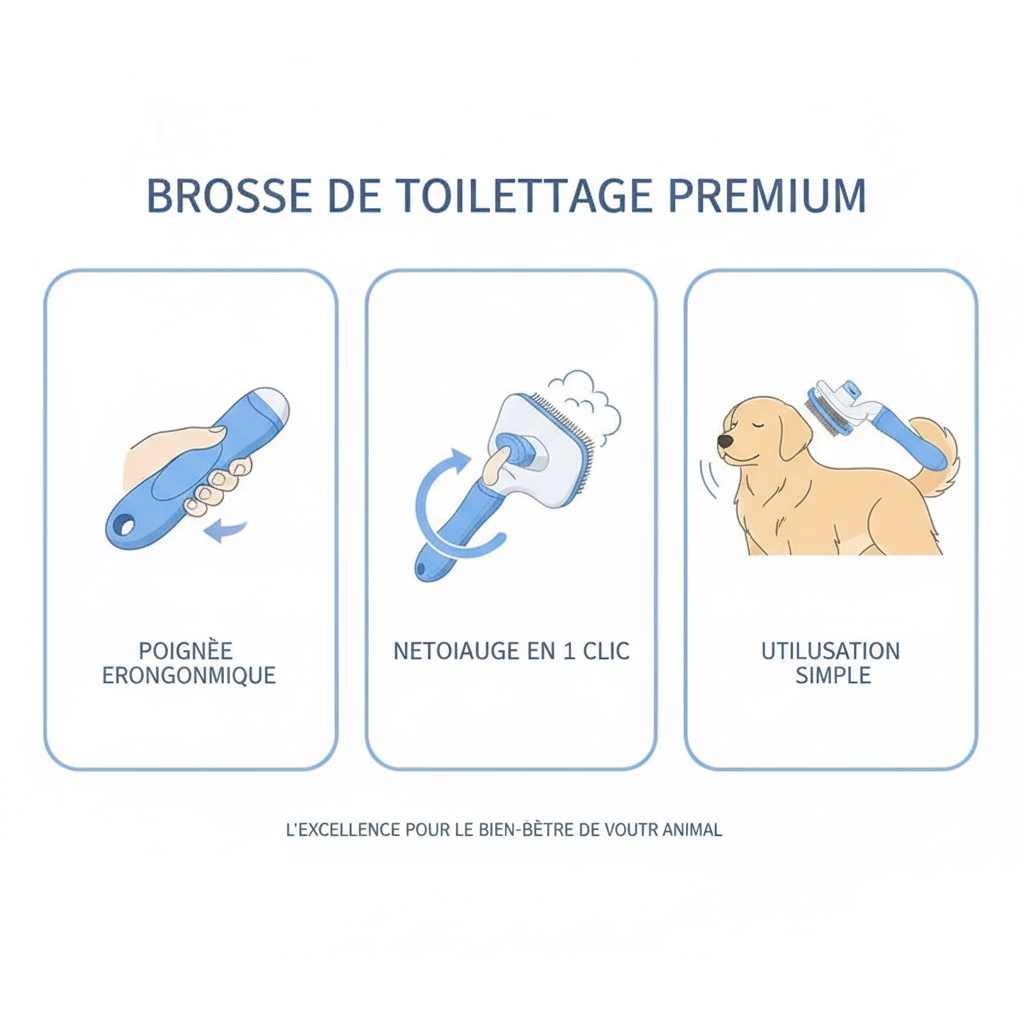 BROSSE DE TOILETTAGE PREMIUM

POIGNÈE ERONGONMIQUE

NETOIAUGE EN 1 CLIC

UTILUSATION SIMPLE

L'EXCELLENCE POUR LE BIEN-BÈTRE DE VOUTR ANIMAL